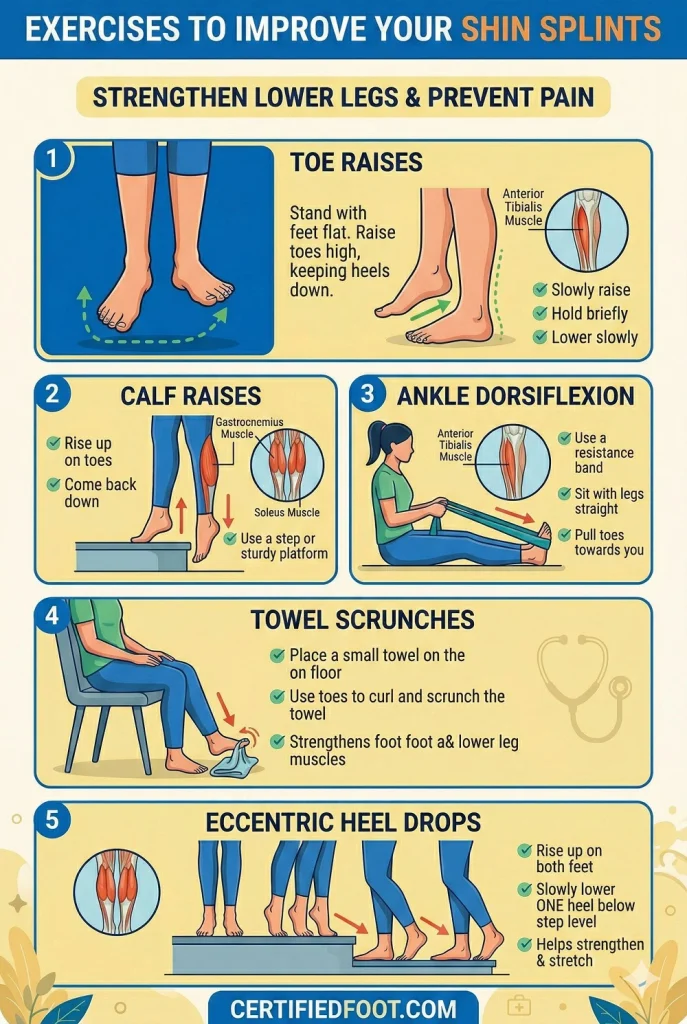 EXERCISES TO IMPROVE YOUR SHIN SPLINTS

STRENGTHEN LOWER LEGS & PREVENT PAIN

1

TOE RAISES

Stand with feet flat. Raise toes high, keeping heels down.

Anterior Tibialis Muscle

Slowly raise

Hold briefly

Lower slowly

2

CALF RAISES

Rise up on toes

Come back down

Gastrocnemius Muscle

Soleus Muscle

Use a step or sturdy platform

3

ANKLE DORSIFLEXION

Anterior Tibialis Muscle

Use a resistance band

Sit with legs straight

Pull toes towards you

4

TOWEL SCRUNCHES

Place a small towel on the on floor

Use toes to curl and scrunch the towel

Strengthens foot foot a& lower leg muscles

5

ECCENTRIC HEEL DROPS

Rise up on both feet

Slowly lower ONE heel below step level

Helps strengthen & stretch

CERTIFIEDFOOT.COM